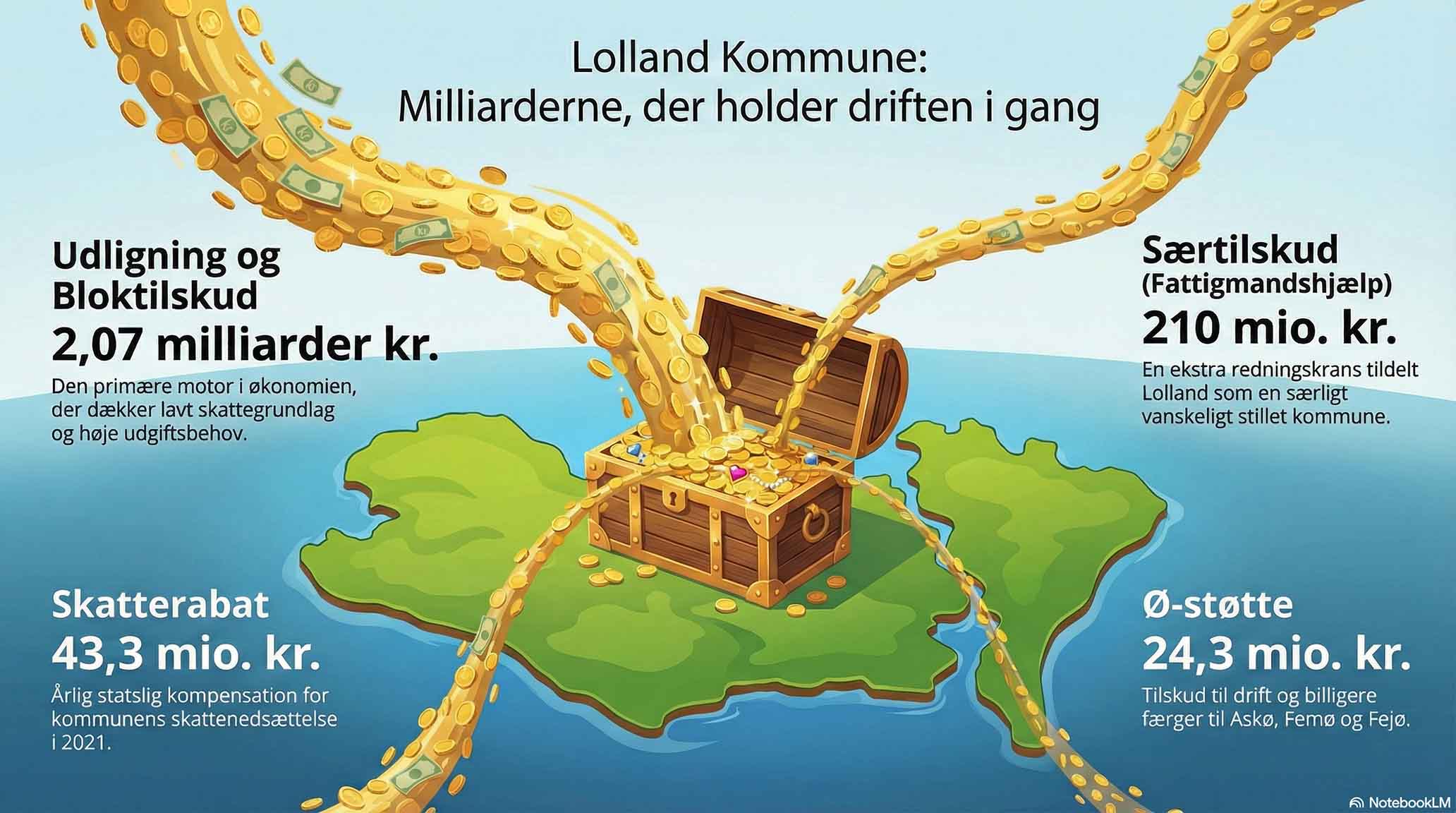 Lolland Kommune:
Milliarderne, der holder driften i gang

Udligning og Bloktilskud
2,07 milliarder kr.
Den primære motor i økonomien, der dækker lavt skattegrundlag og høje udgiftsbehov.

Særtilskud
(Fattigmandshjælp)
210 mio. kr.
En ekstra redningskrans tildelt Lolland som en særligt vanskeligt stillet kommune.

Skatterabat
43,3 mio. kr.
Årlig statslig kompensation for kommunens skattenedsættelse i 2021.

Ø-støtte
24,3 mio. kr.
Tilskud til drift og billigere færger til Askø, Femø og Fejø.

NotebookLM